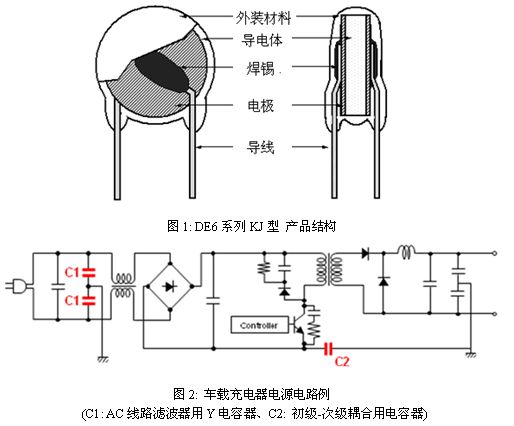 外装材料
导电体
焊锡
电极
导线

图 1: DE6 系列 KJ 型 产品结构

C1
C1
Controller
C2

图 2: 车载充电器电源电路例
(C1: AC 线路滤波器用 Y 电容器、C2: 初级-次级耦合用电容器)