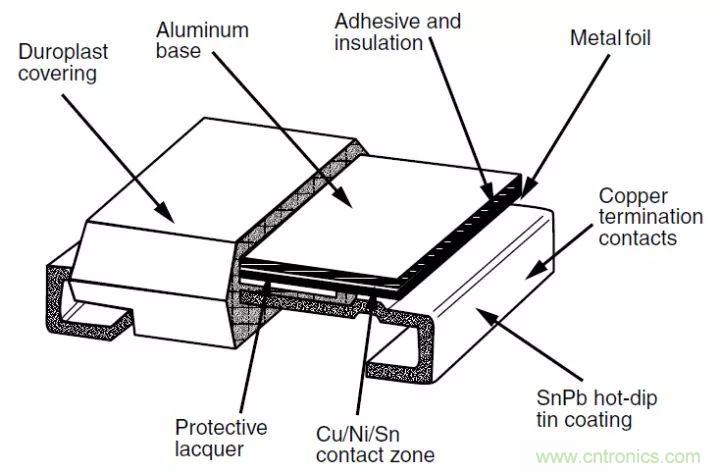 Duroplast covering

Aluminum base

Adhesive and insulation

Metal foil

Copper termination contacts

SnPb hot-dip tin coating

Protective lacquer

Cu/Ni/Sn contact zone

www.cntronics.com